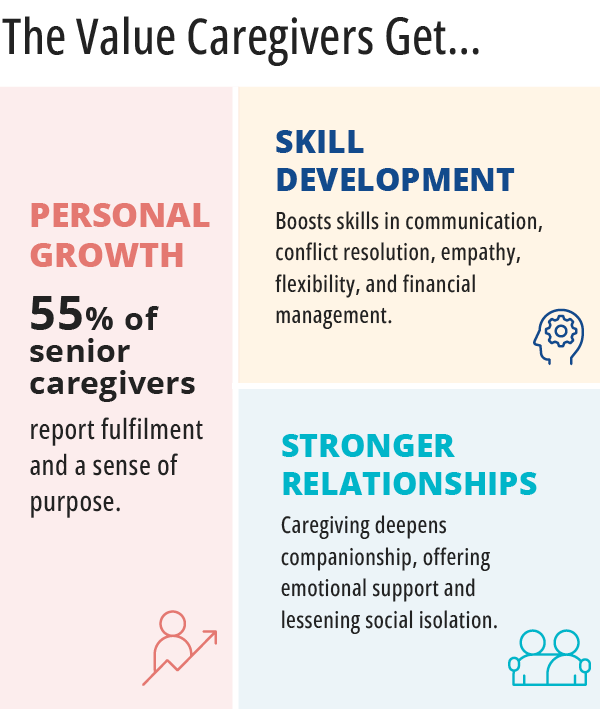 The Value Caregivers Get...

PERSONAL GROWTH

55% of senior caregivers report fulfilment and a sense of purpose.

SKILL DEVELOPMENT

Boosts skills in communication, conflict resolution, empathy, flexibility, and financial management.

STRONGER RELATIONSHIPS

Caregiving deepens companionship, offering emotional support and lessening social isolation.