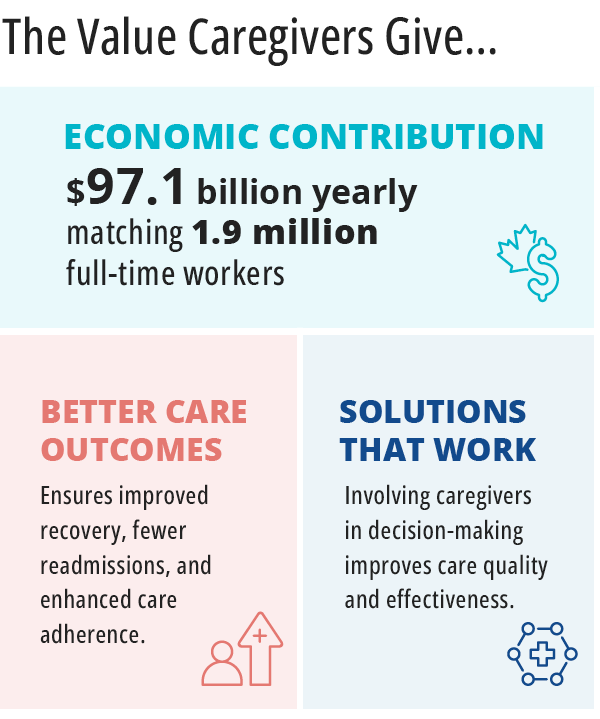 The Value Caregivers Give...

ECONOMIC CONTRIBUTION

$97.1 billion yearly matching 1.9 million full-time workers

BETTER CARE OUTCOMES

Ensures improved recovery, fewer readmissions, and enhanced care adherence.

SOLUTIONS THAT WORK

Involving caregivers in decision-making improves care quality and effectiveness.